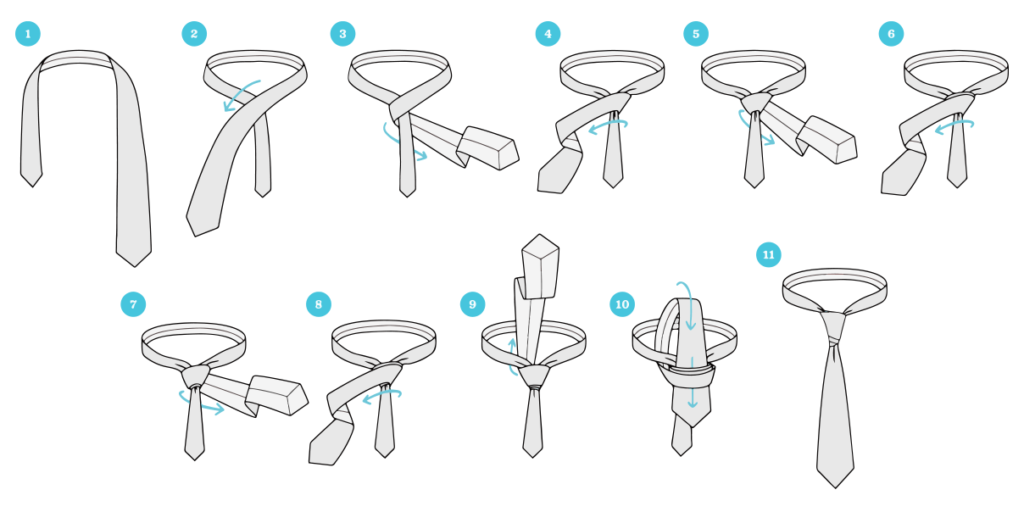 1
2
3
4
5
6
7
8
9
10
11